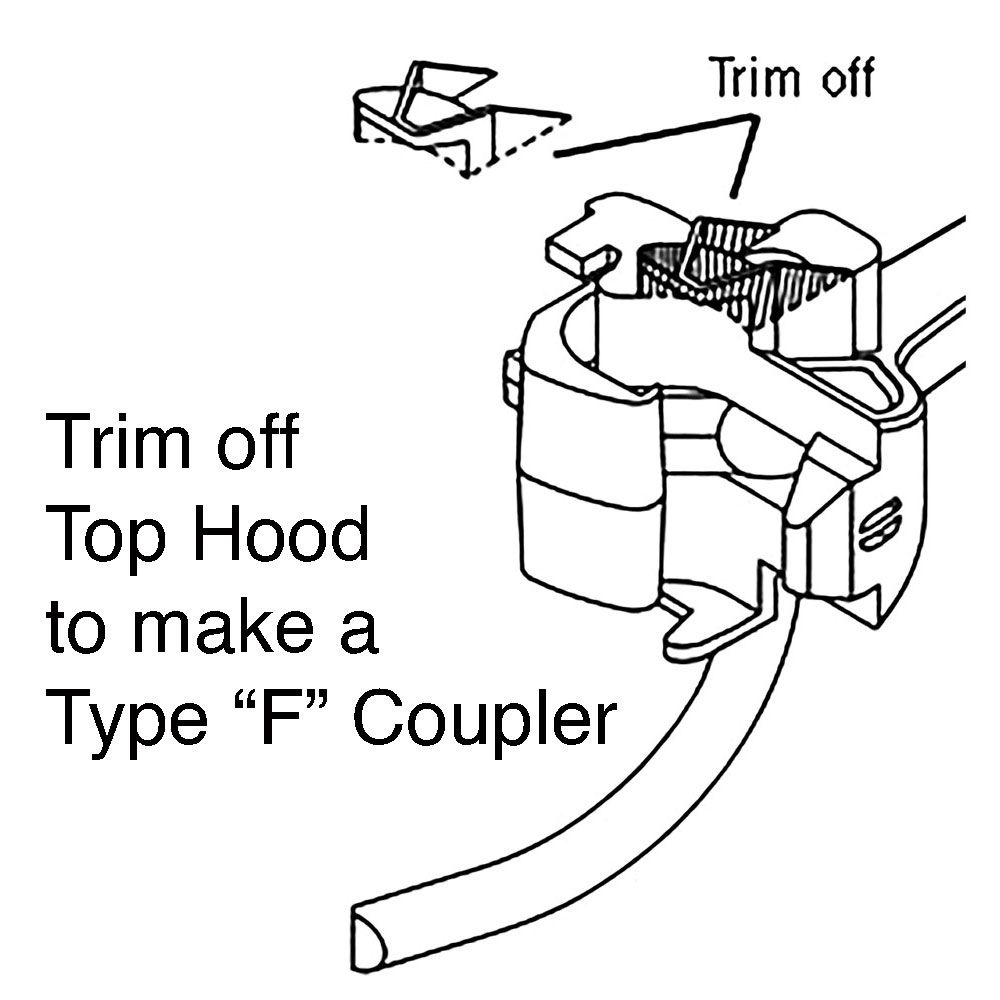 Trim off

Trim off
Top Hood
to make a
Type “F” Coupler