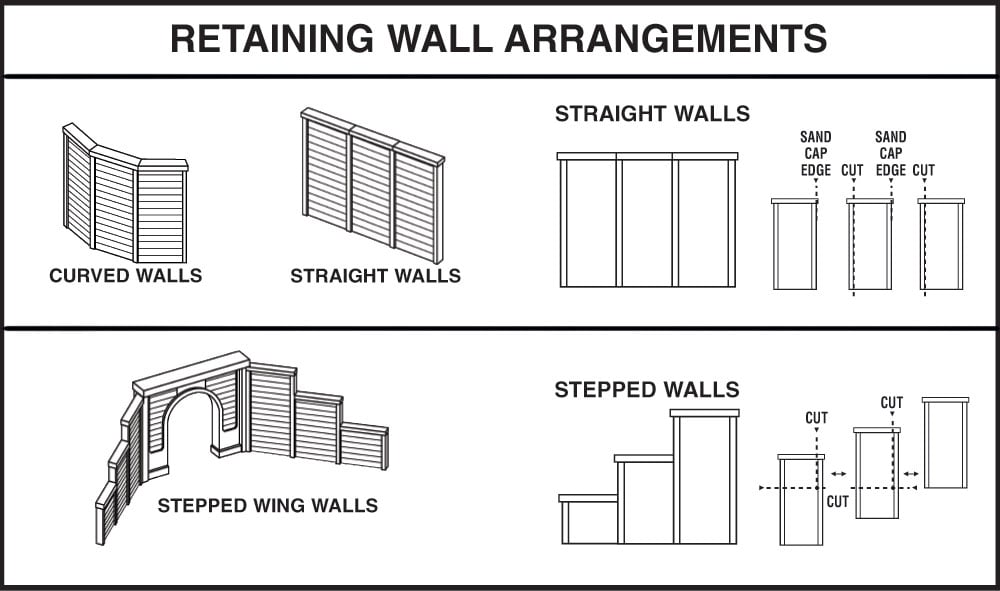 RETAINING WALL ARRANGEMENTS

CURVED WALLS

STRAIGHT WALLS

STRAIGHT WALLS

SAND CAP EDGE

CUT

SAND CAP EDGE

CUT

STEPPED WING WALLS

STEPPED WALLS

CUT

CUT

CUT