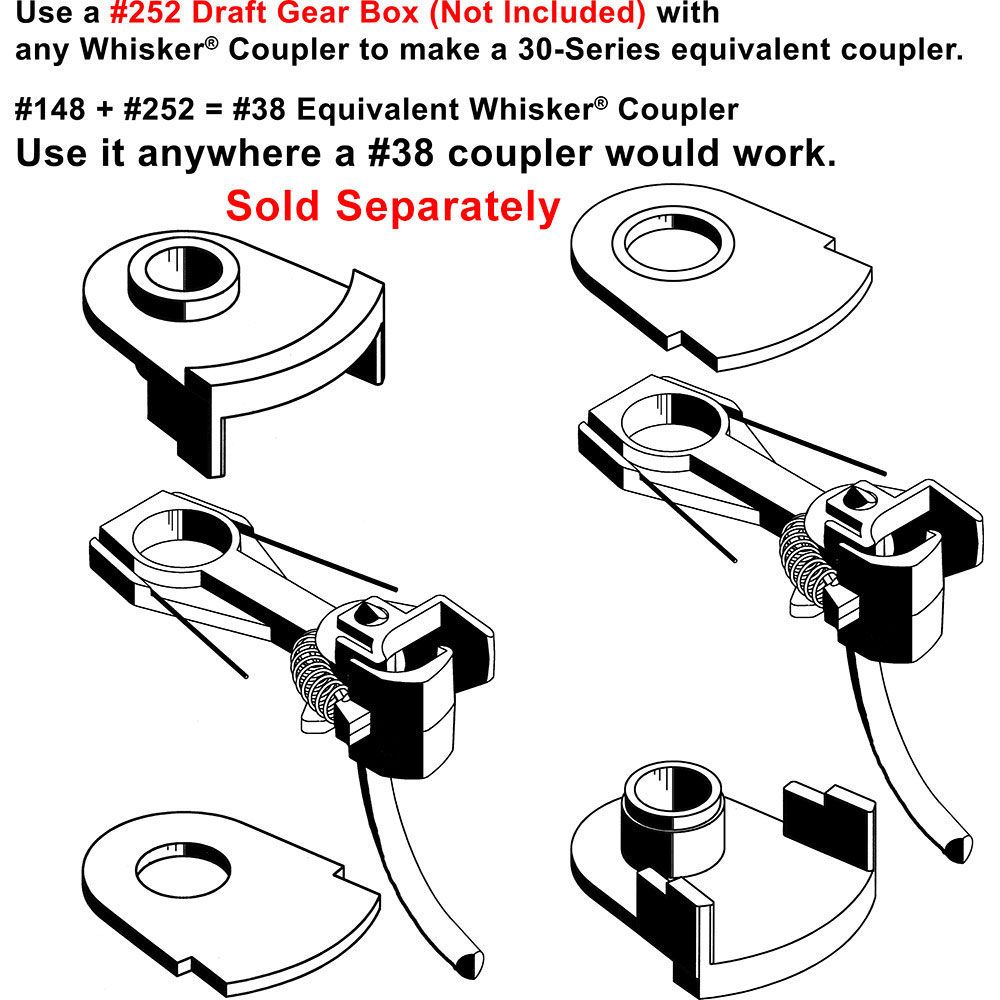 Use a #252 Draft Gear Box (Not Included) with any Whisker® Coupler to make a 30-Series equivalent coupler.

#148 + #252 = #38 Equivalent Whisker® Coupler
Use it anywhere a #38 coupler would work.

Sold Separately